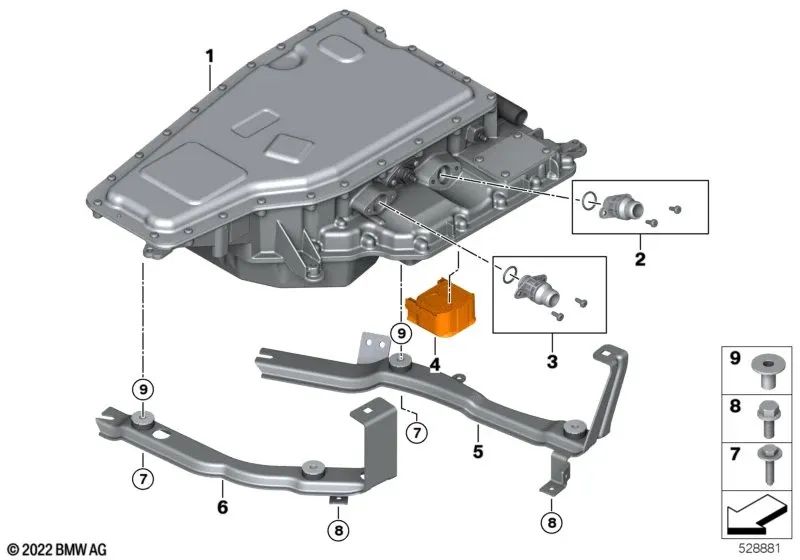 1
2
3
9
4
9
7
5
7
6
8
8
9
8
7
© 2022 BMW AG
528881