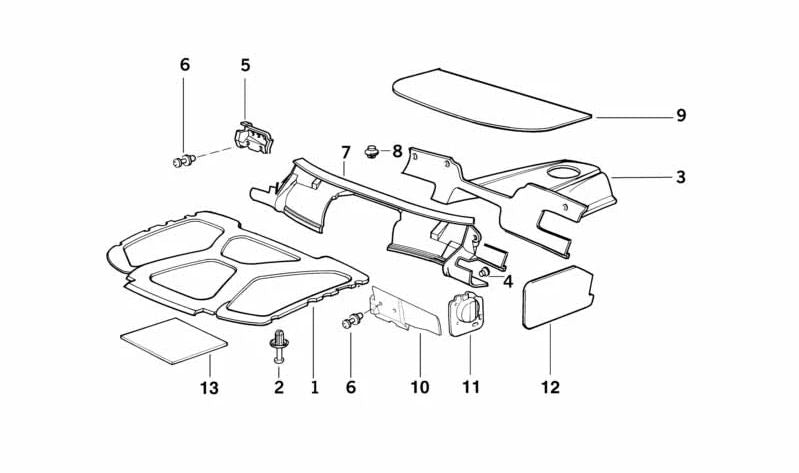 6
5
9
7
8
3
4
13
2
1
6
10
11
12