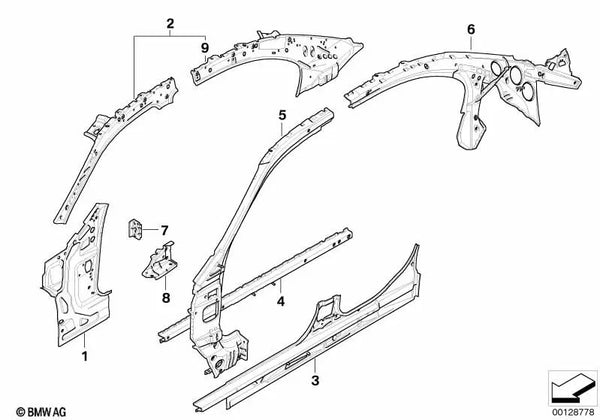 2
9
6
5
7
8
4
1
3
© BMW AG
00128778