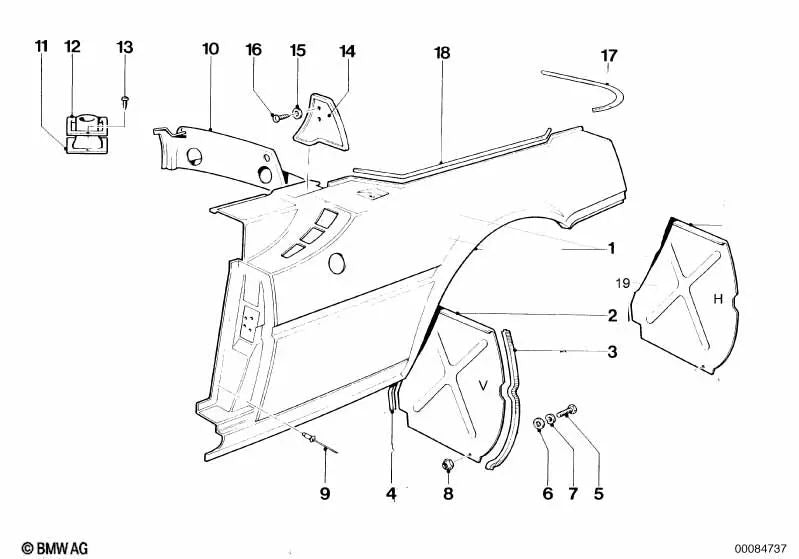 11
12
13
10
16
15
14
18
17
1
19
H
2
3
V
9
4
8
6
7
5
© BMW AG
00084737