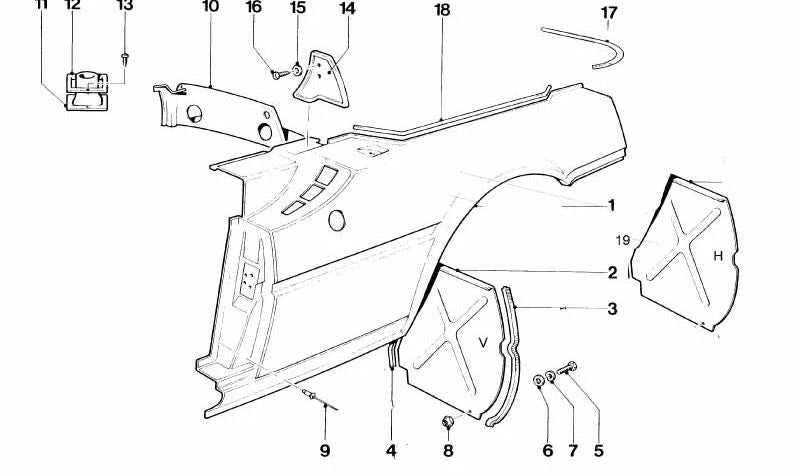 11
12
13
10
16
15
14
18
17
1
19
H
2
3
V
9
4
8
6
7
5