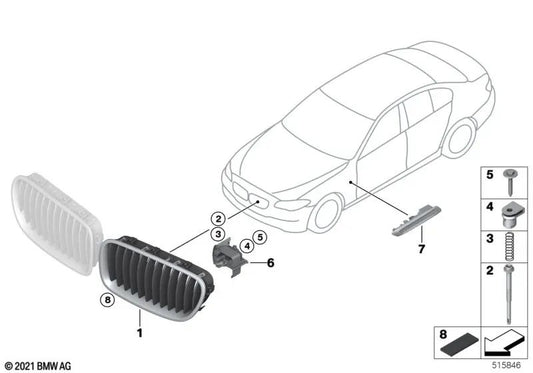 2
3
4
5
6
7
8
1
5
4
3
2
8
© 2021 BMW AG
515846