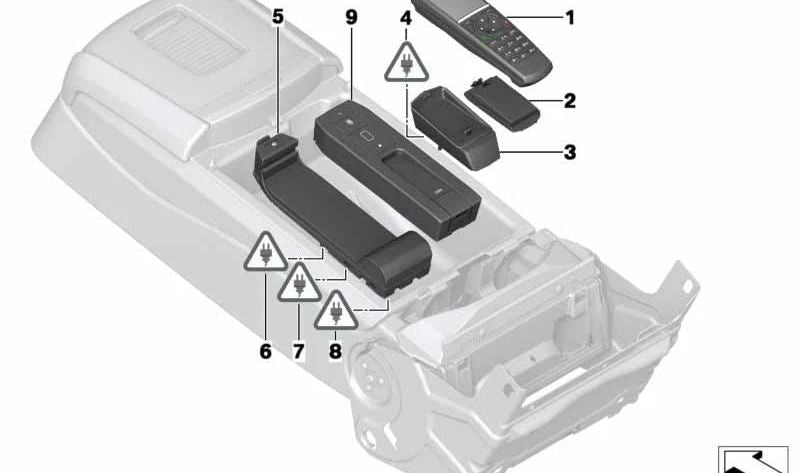 5
9
4
1
2
3
6
7
8