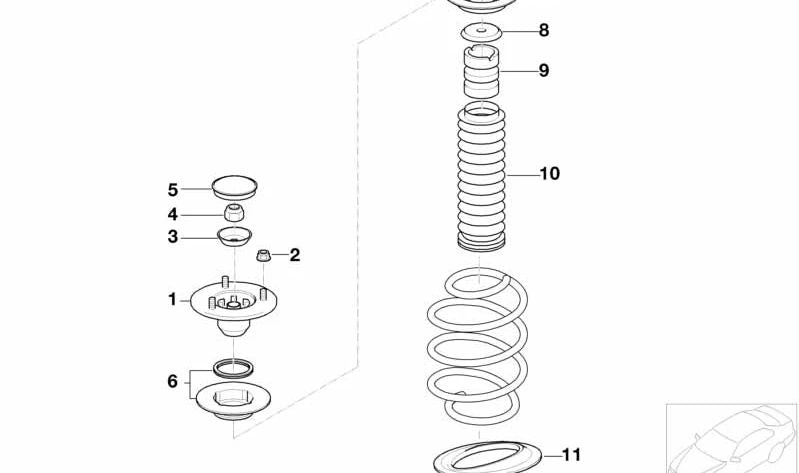 8
9
10
5
4
3
2
1
6
11