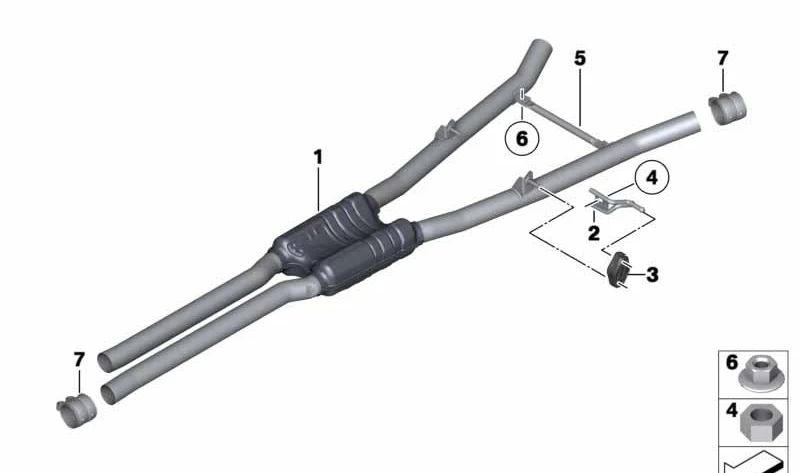 5
7
6
1
4
2
3
7
6
4