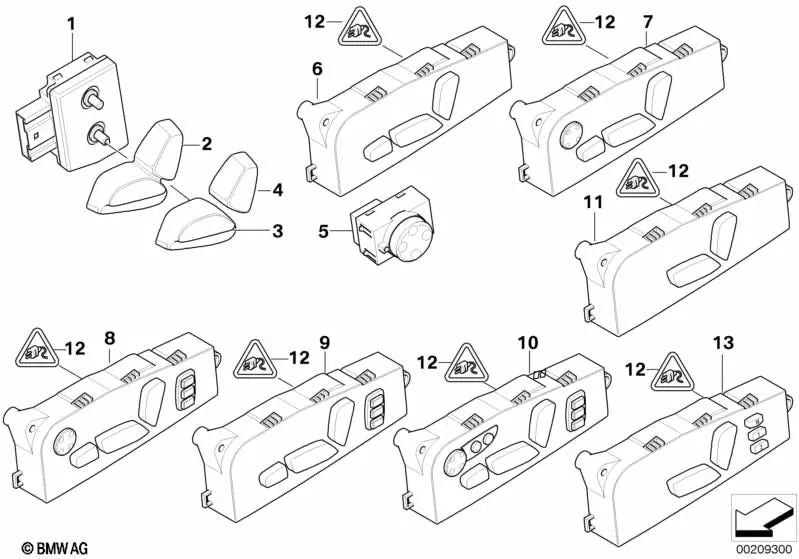 1
2
4
3
12
6
5
12
7
12
11
12
8
12
9
12
10
12
13
© BMW AG
00209300