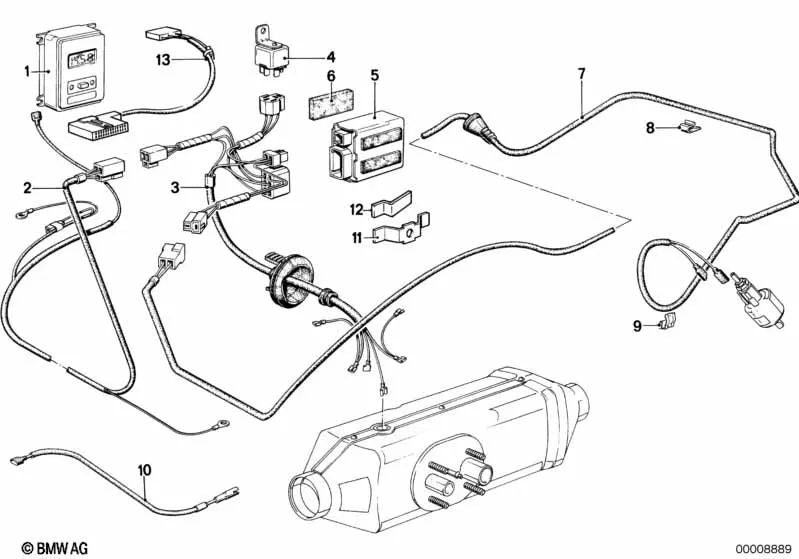 1
13
4
6
5
7
8
2
3
12
11
9
10
© BMW AG
00008889