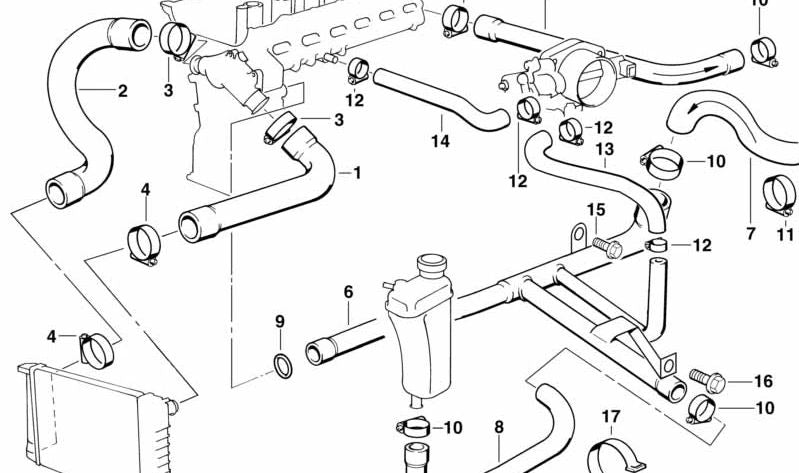 10
2
3
12
3
14
12
12
13
10
1
4
15
12
7
11
6
9
4
16
10
10
8
17