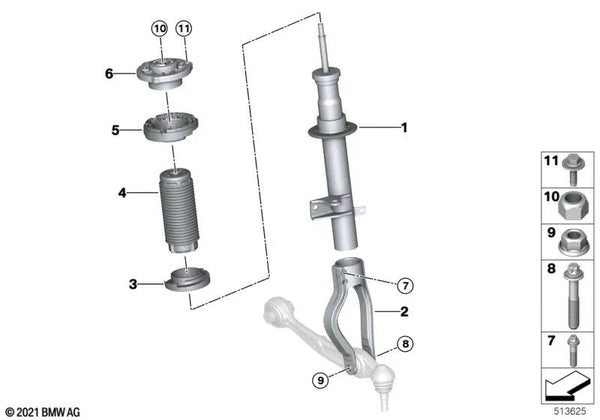 10
11
6
5
4
3
1
7
2
8
9
11
10
9
8
7
© 2021 BMW AG
513625