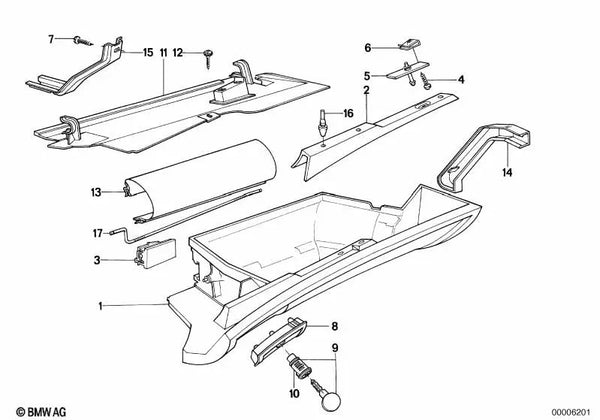 7
15
11
12
6
5
4
2
16
14
13
17
3
1
8
9
10
© BMW AG
00006201