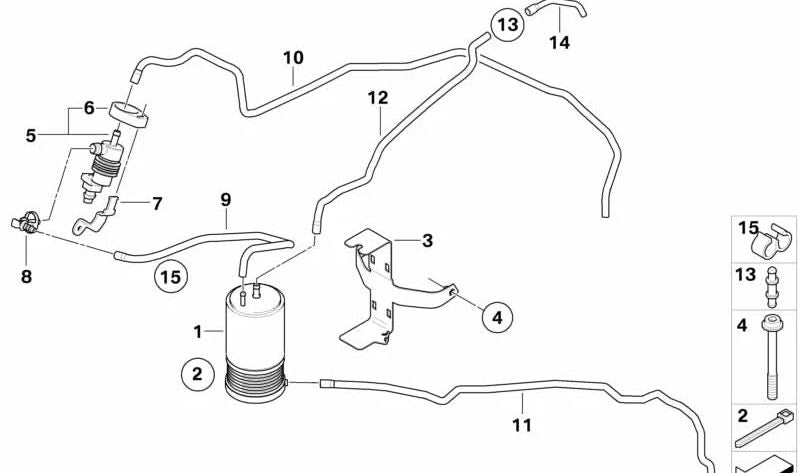 13
14
10
12
6
5
7
9
8
15
3
4
1
2
11
15
13
4
2