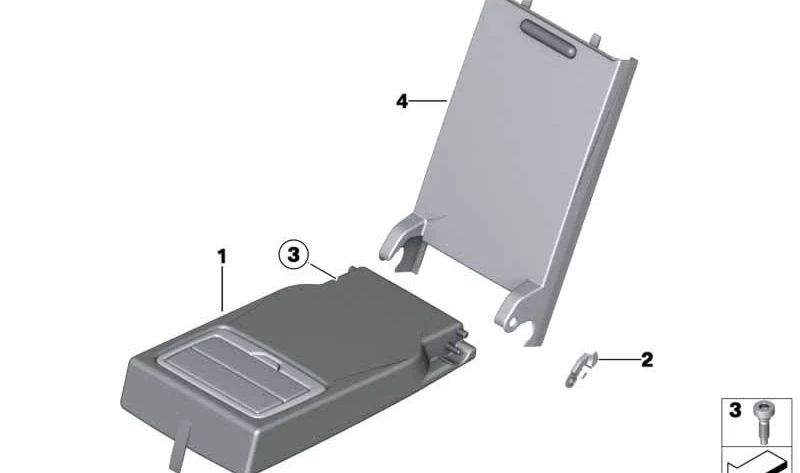 4
1
3
2
3