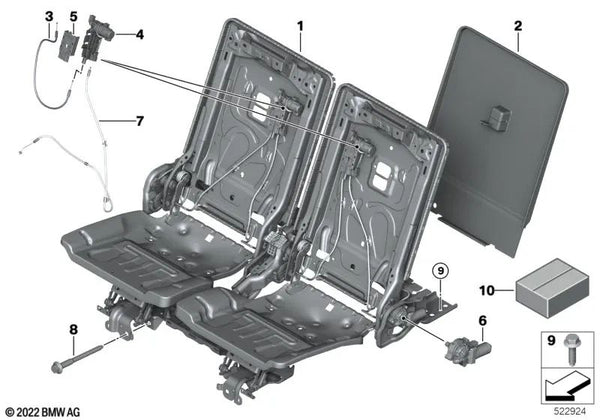 3
5
4
1
2
7
9
10
6
8
9
© 2022 BMW AG
522924