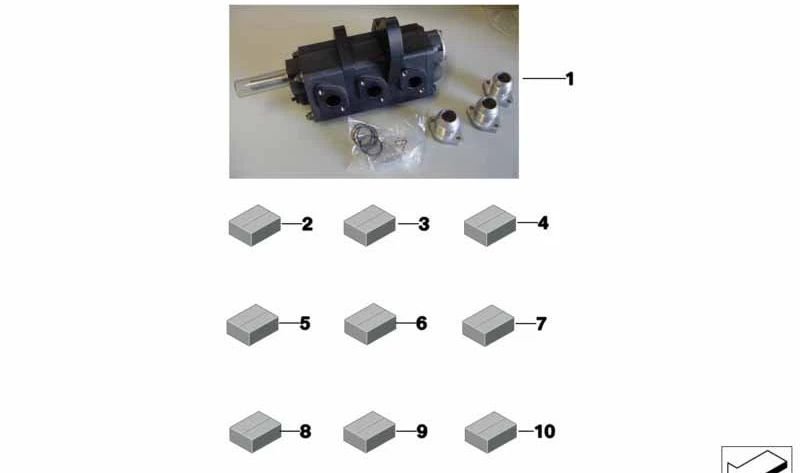 1

2

3

4

5

6

7

8

9

10