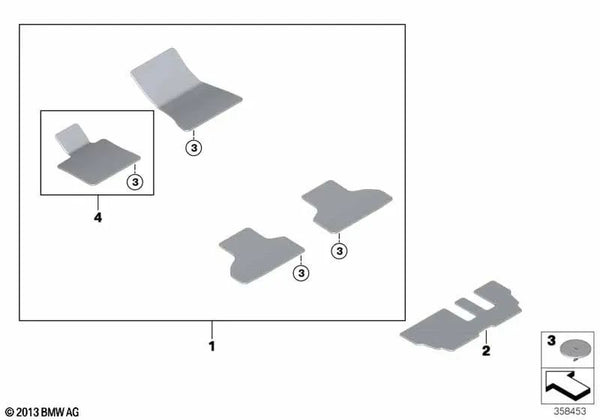 3
3
4
3
3
1
2
3
© 2013 BMW AG
358453