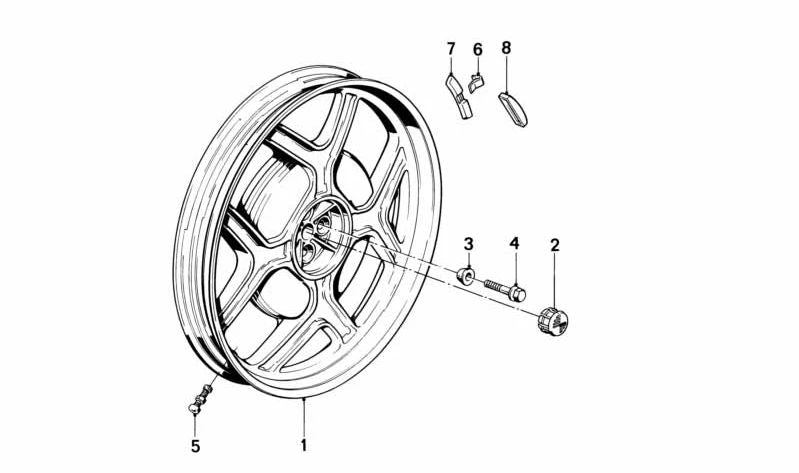 7
6
8
3
4
2
5
1