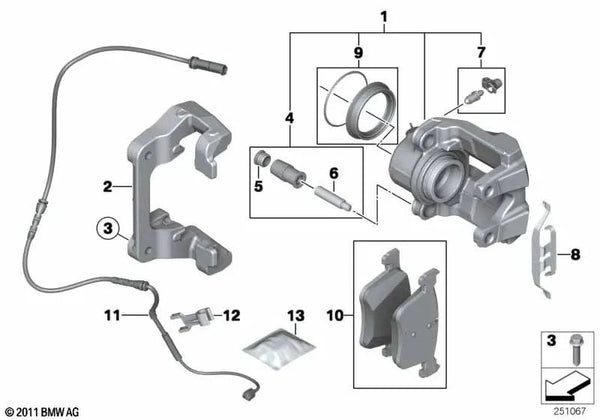 1
9
7
4
5
6
2
3
8
11
12
13
10
3
© 2011 BMW AG
251067