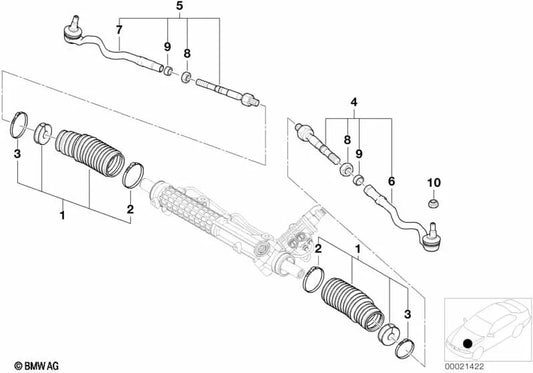 5
7
9
8
4
8
9
6
10
3
1
2
2
1
3
© BMW AG
00021422