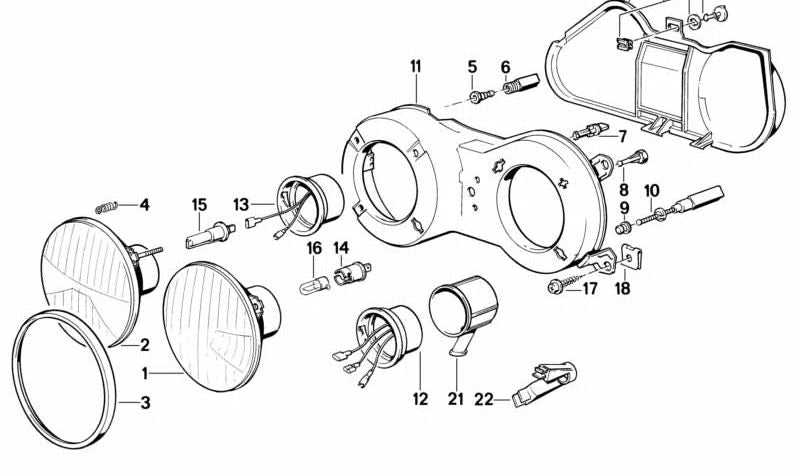 11
5
6
7
8
10
9
4
15
13
16
14
17
18
2
1
3
12
21
22