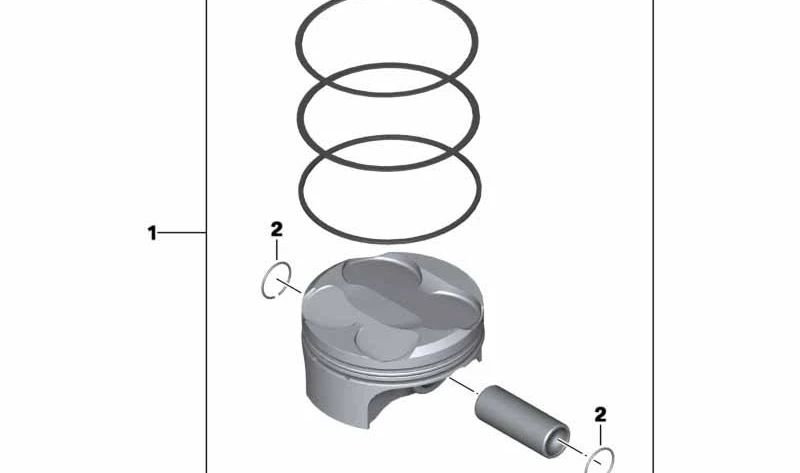 1
2
2