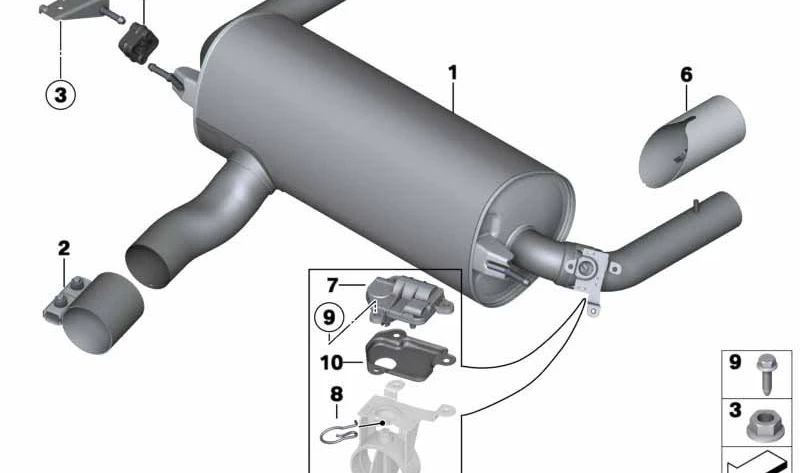 3
1
6
2
7
9
10
8
9
3