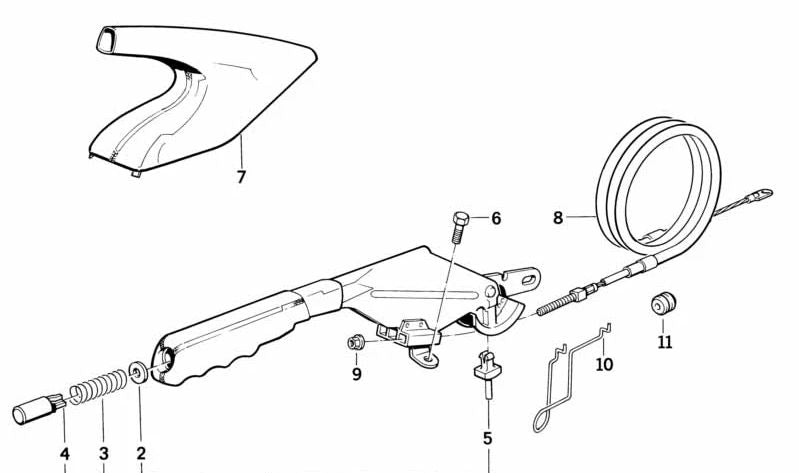 7
6
8
9
10
11
4
3
2
5