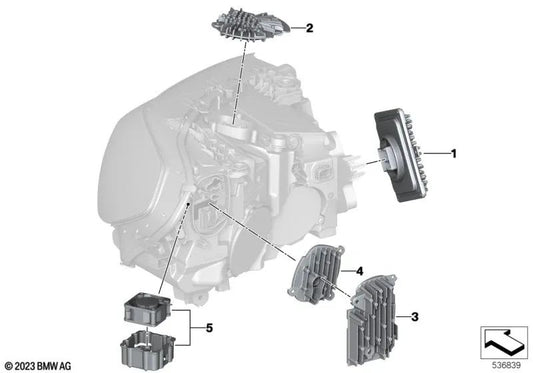 2
1
4
3
5
© 2023 BMW AG
536839