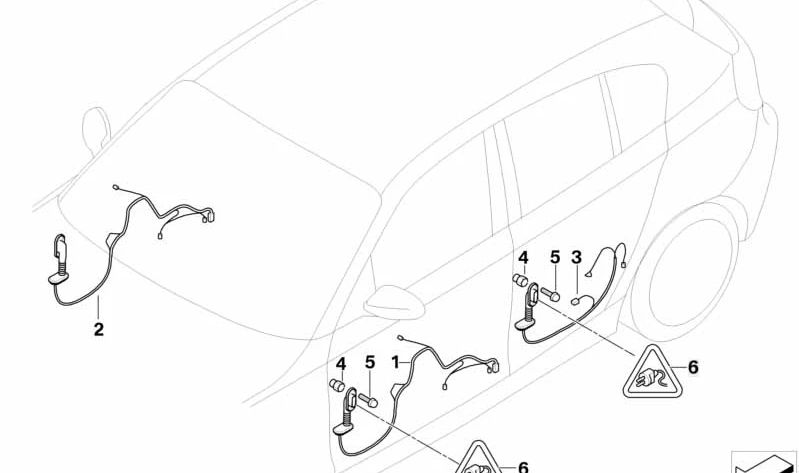 2
4
5
3
6
4
5
1
6