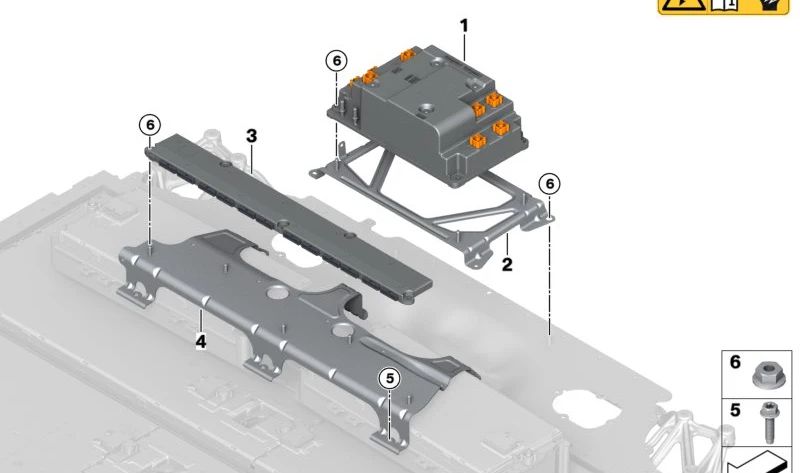 1
6
6
3
6
2
4
5
6
5