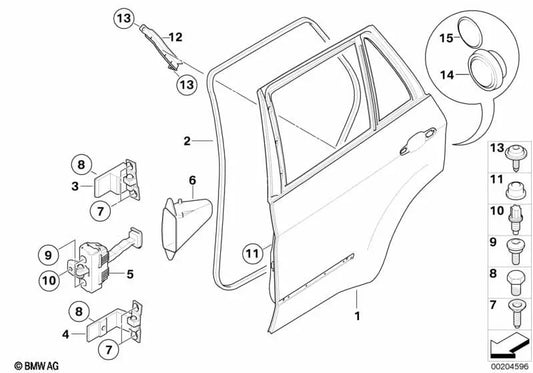 13
12
13
15
14
2
8
3
7
6
9
10
5
11
8
4
7
1
13
11
10
9
8
7
© BMW AG
00204596