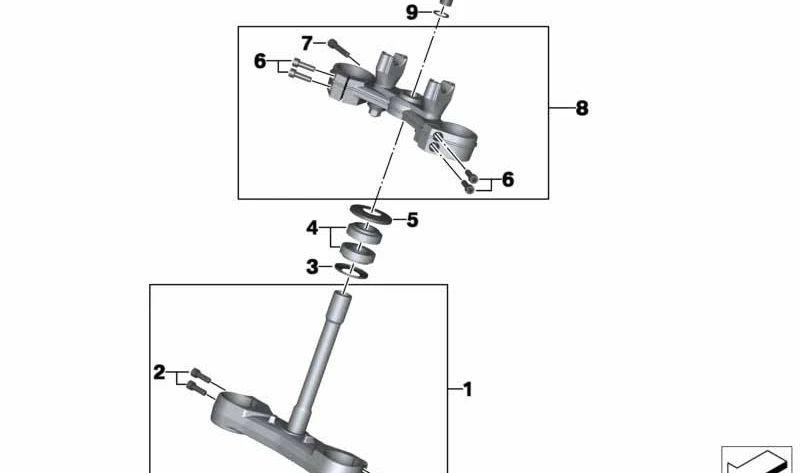 9
7
6
8
6
5
4
3
2
1