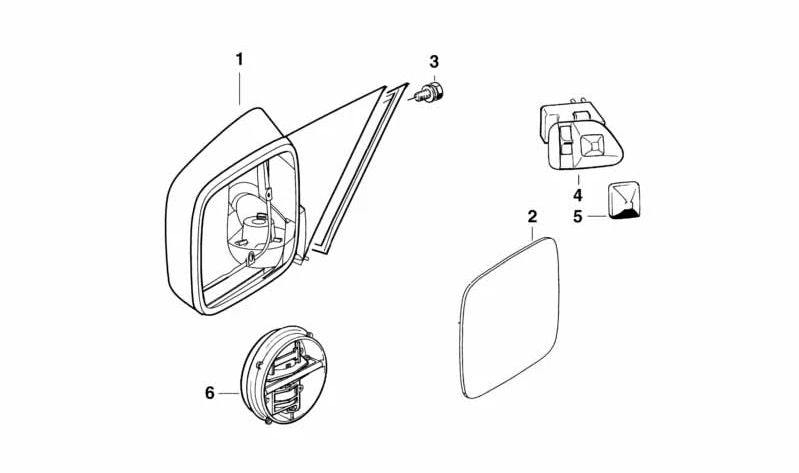 1
3
4
5
2
6