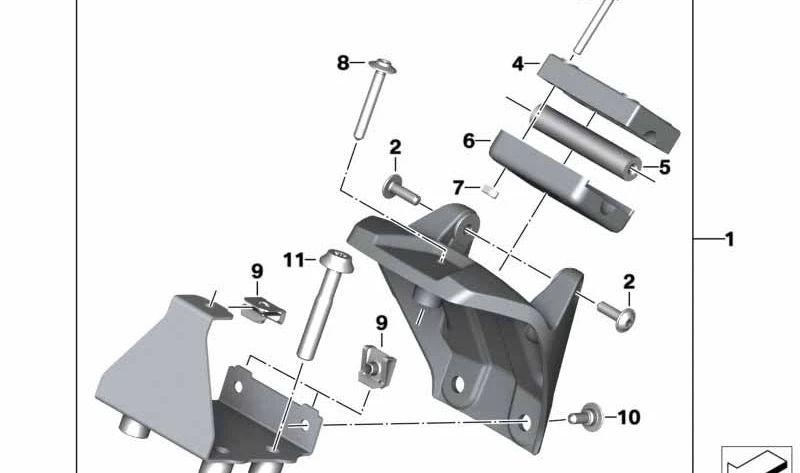 8
4
2
6
5
7
1
11
9
2
9
10