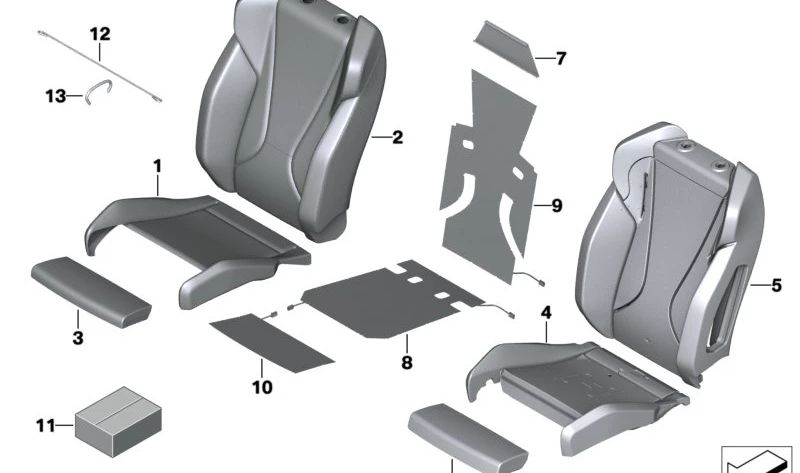 12
13
7
2
1
9
5
3
4
8
10
11