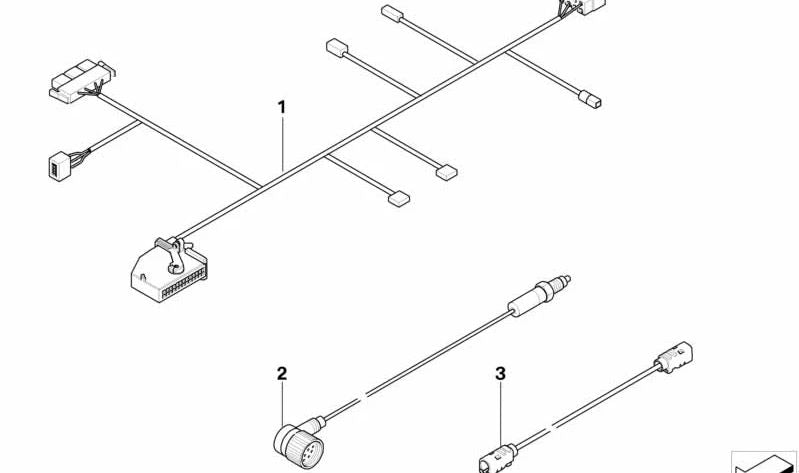 1
2
3