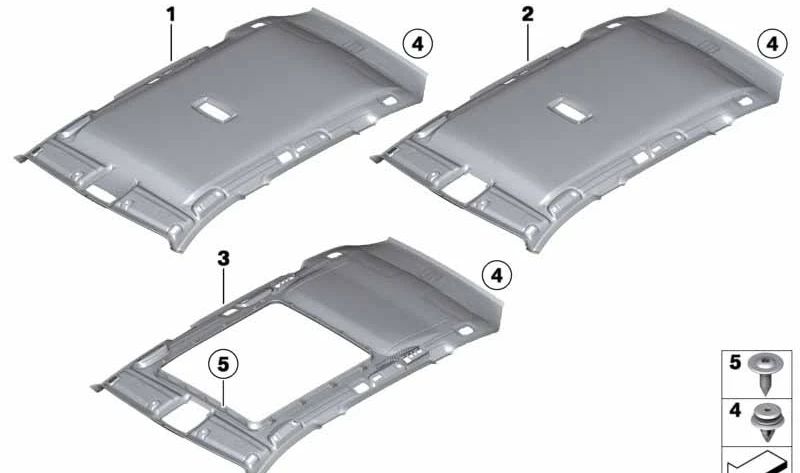 1
4
2
4
3
4
5
5
4