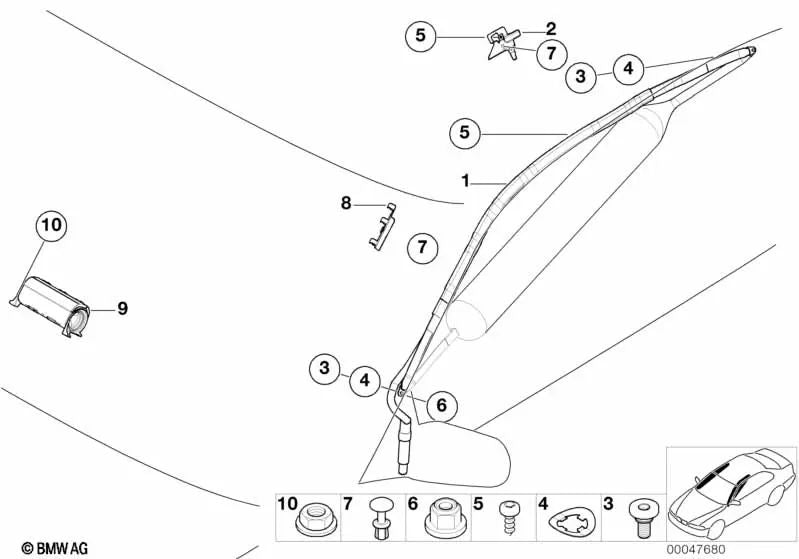 5
2
7
3
4
5
1
8
7
10
9
3
4
6
10
7
6
5
4
3
© BMW AG
00047680