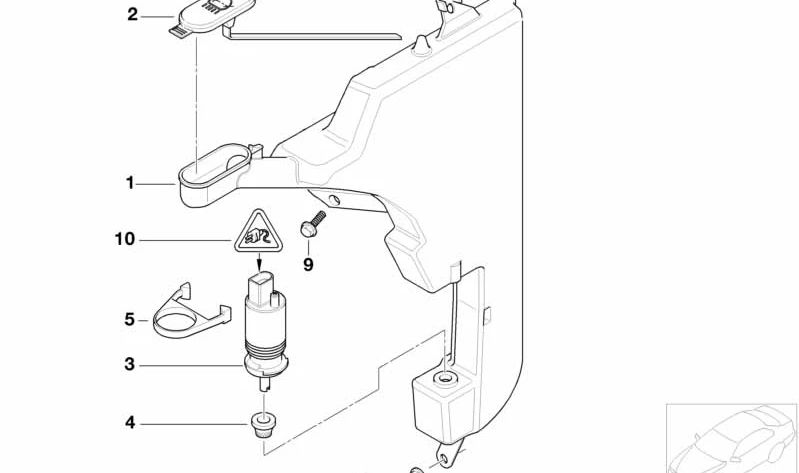 2
1
10
9
5
3
4