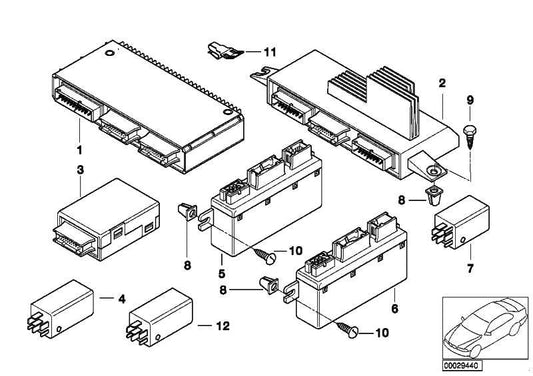 11
2
9
1
3
8
8
10
5
7
8
6
4
12
10
00029440