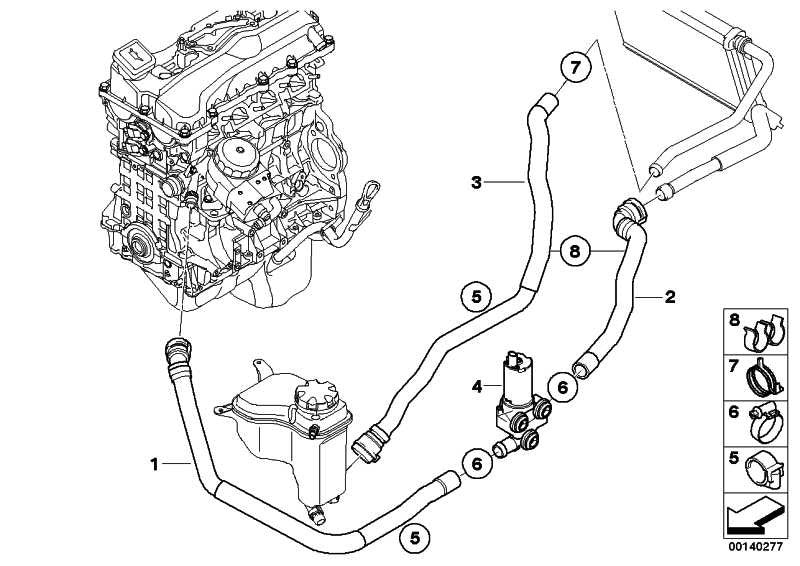 7
3
8
2
5
4
6
1
6
5
8
7
6
5
00140277